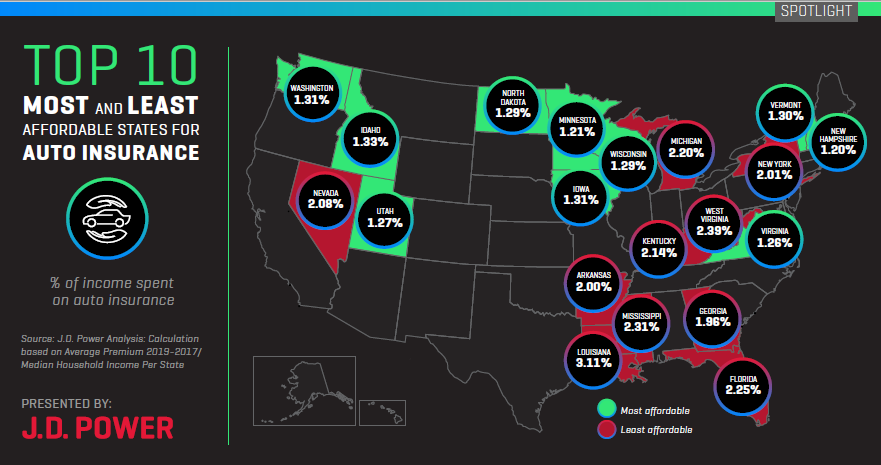 SPOTLIGHT

TOP 10 MOST AND LEAST AFFORDABLE STATES FOR AUTO INSURANCE

% of income spent on auto insurance

Source: J.D. Power Analysis: Calculation based on Average Premium 2019-2017/ Median Household Income Per State

PRESENTED BY:
J.D. POWER

WASHINGTON 1.31%
IDAHO 1.33%
NEVADA 2.08%
UTAH 1.27%
NORTH DAKOTA 1.29%
MINNESOTA 1.21%
WISCONSIN 1.29%
IOWA 1.31%
MICHIGAN 2.20%
VERMONT 1.30%
NEW HAMPSHIRE 1.20%
NEW YORK 2.01%
WEST VIRGINIA 2.39%
VIRGINIA 1.26%
KENTUCKY 2.14%
ARKANSAS 2.00%
MISSISSIPPI 2.31%
GEORGIA 1.96%
LOUISIANA 3.11%
FLORIDA 2.25%

Most affordable
Least affordable